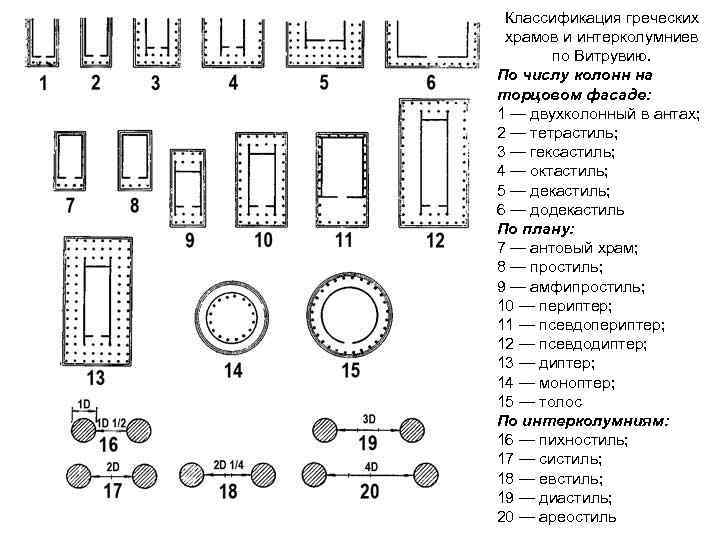 1 2 3 4 5 6

7 8 9 10 11 12

13 14 15

1D
1D 1/2
16

3D
19

2D
17

2D 1/4
18

4D
20

Классификация греческих храмов и интерколумниев по Витрувию.

По числу колонн на торцовом фасаде:
1 — двухколонный в антах;
2 — тетрастиль;
3 — гексастиль;
4 — октастиль;
5 — декастиль;
6 — додекастиль

По плану:
7 — антовый храм;
8 — простиль;
9 — амфипростиль;
10 — периптер;
11 — псевдопериптер;
12 — псевдодиптер;
13 — диптер;
14 — моноптер;
15 — толос

По интерколумниям:
16 — пихностиль;
17 — систиль;
18 — евстиль;
19 — диастиль;
20 — ареостиль