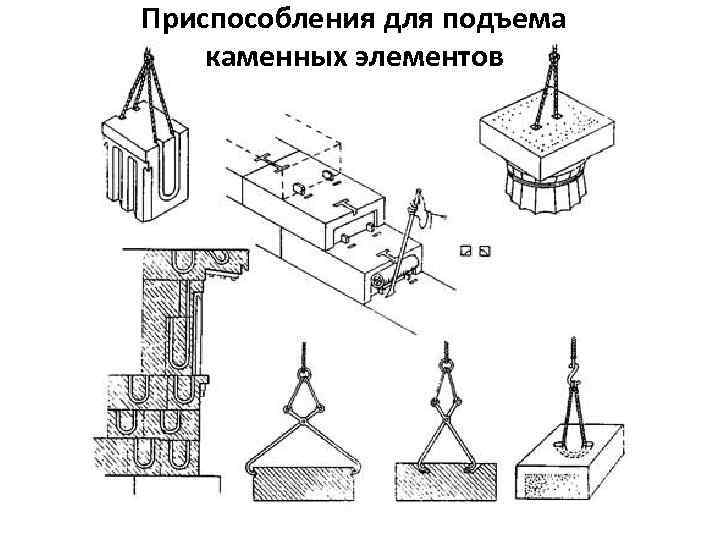 Приспособления для подъема каменных элементов