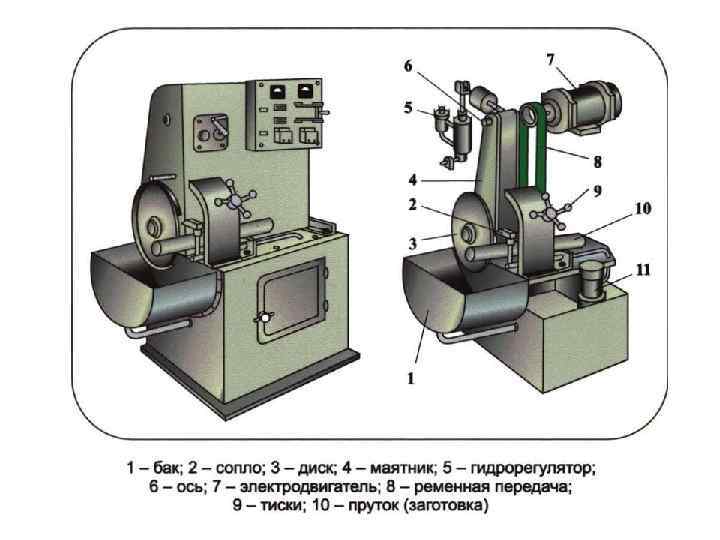 6
7
5
8
4
9
2
10
3
11
1

1 – бак; 2 – сопло; 3 – диск; 4 – маятник; 5 – гидрорегулятор; 6 – ось; 7 – электродвигатель; 8 – ременная передача; 9 – тиски; 10 – пруток (заготовка)