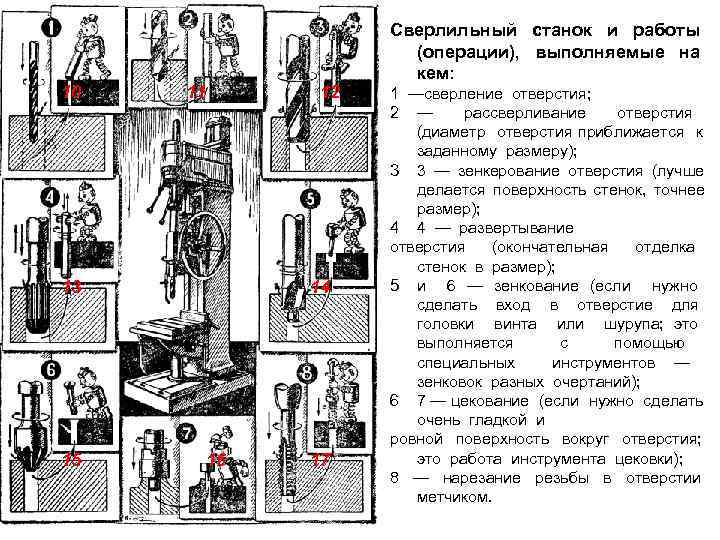 1
10
2
11
3
12
4
13
5
14
6
15
7
16
8
17

Сверлильный станок и работы (операции), выполняемые на кем:

1 —сверление отверстия;

2 — рассверливание отверстия (диаметр отверстия приближается к заданному размеру);

3 3 — зенкерование отверстия (лучше делается поверхность стенок, точнее размер);

4 4 — развертывание отверстия (окончательная отделка стенок в размер);

5 и 6 — зенкование (если нужно сделать вход в отверстие для головки винта или шурупа; это выполняется с помощью специальных инструментов — зенковок разных очертаний);

6 7 — цекование (если нужно сделать очень гладкой и ровной поверхность вокруг отверстия; это работа инструмента цековки);

8 — нарезание резьбы в отверстии метчиком.