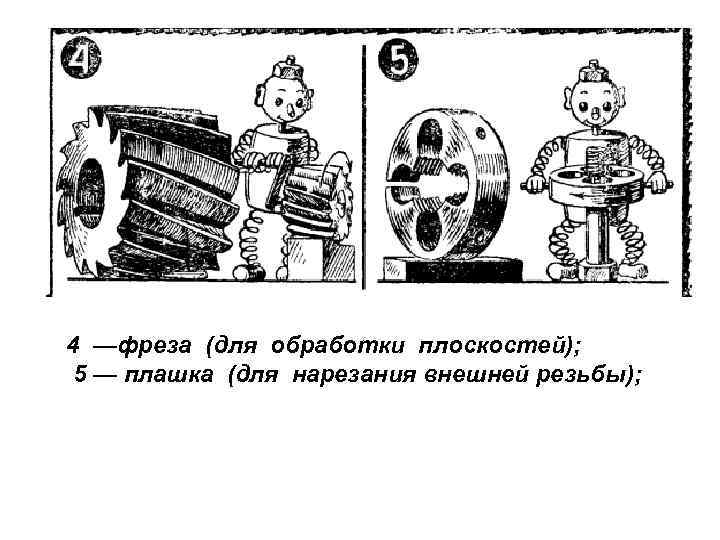 4

5

4 —фреза (для обработки плоскостей);
5 — плашка (для нарезания внешней резьбы);