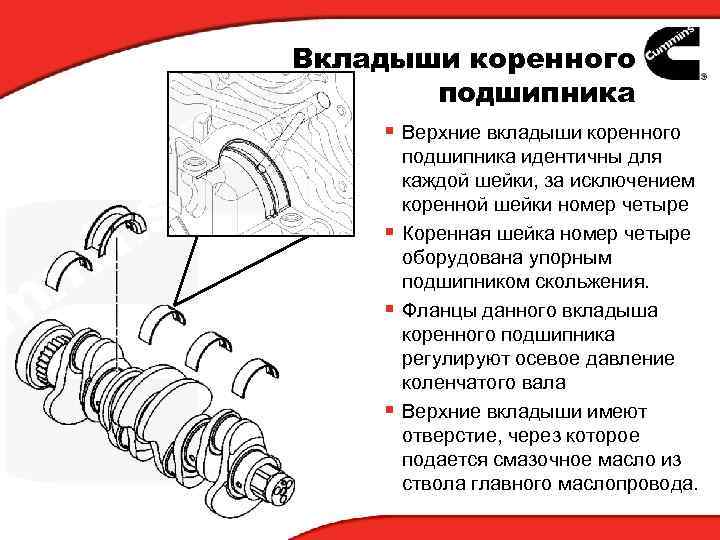 Вкладыши коренного подшипника

Cummins

▪ Верхние вкладыши коренного подшипника идентичны для каждой шейки, за исключением коренной шейки номер четыре

▪ Коренная шейка номер четыре оборудована упорным подшипником скольжения.

▪ Фланцы данного вкладыша коренного подшипника регулируют осевое давление коленчатого вала

▪ Верхние вкладыши имеют отверстие, через которое подается смазочное масло из ствола главного маслопровода.