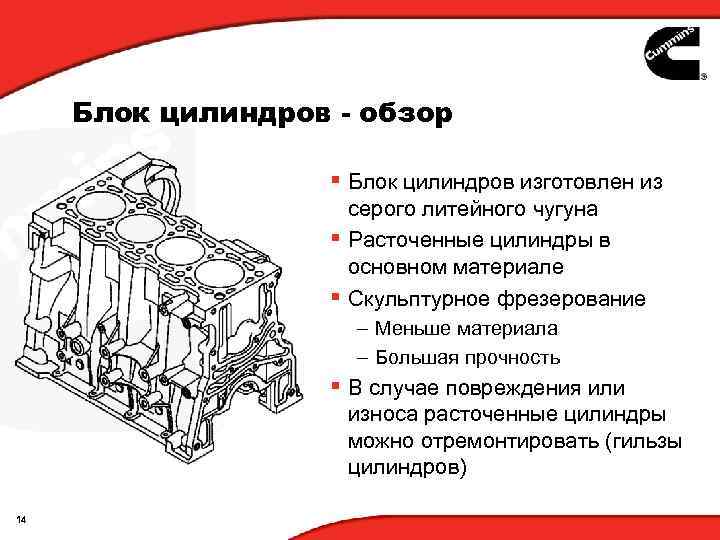 Cummins

Блок цилиндров - обзор

▪ Блок цилиндров изготовлен из серого литейного чугуна
▪ Расточенные цилиндры в основном материале
▪ Скульптурное фрезерование
– Меньше материала
– Большая прочность
▪ В случае повреждения или износа расточенные цилиндры можно отремонтировать (гильзы цилиндров)

14