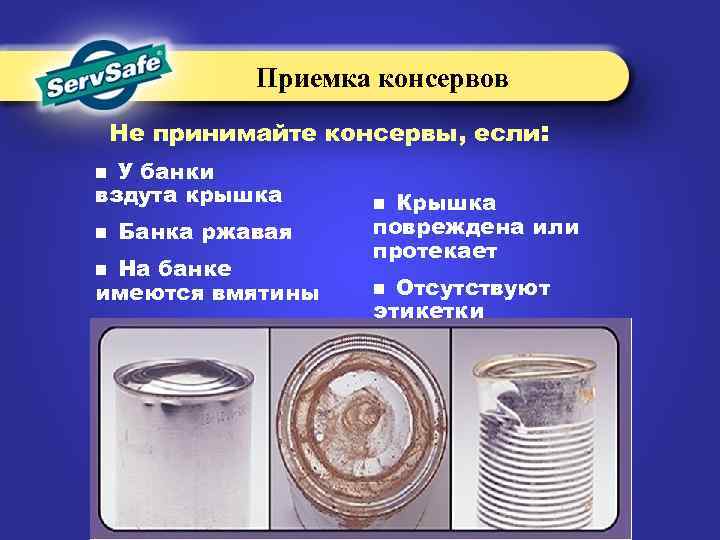 ServSafe®

Приемка консервов

Не принимайте консервы, если:

■ У банки вздута крышка

■ Банка ржавая

■ На банке имеются вмятины

■ Крышка повреждена или протекает

■ Отсутствуют этикетки