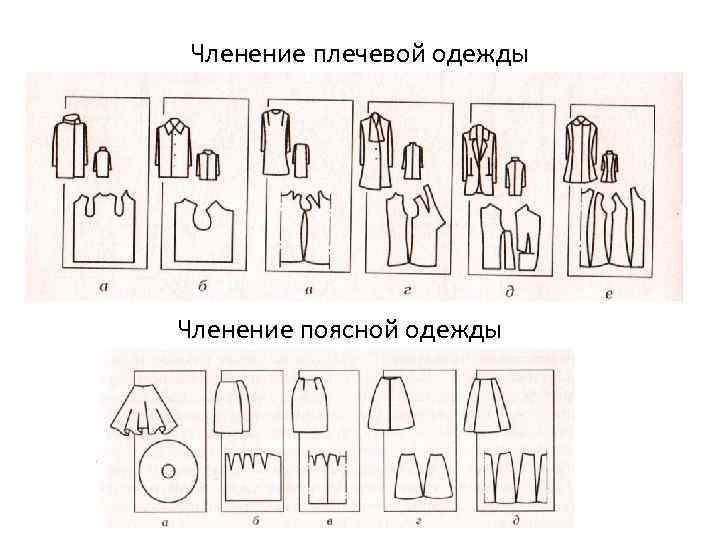 Членение плечевой одежды

а
б
в
г
д
е

Членение поясной одежды

а
б
в
г
д