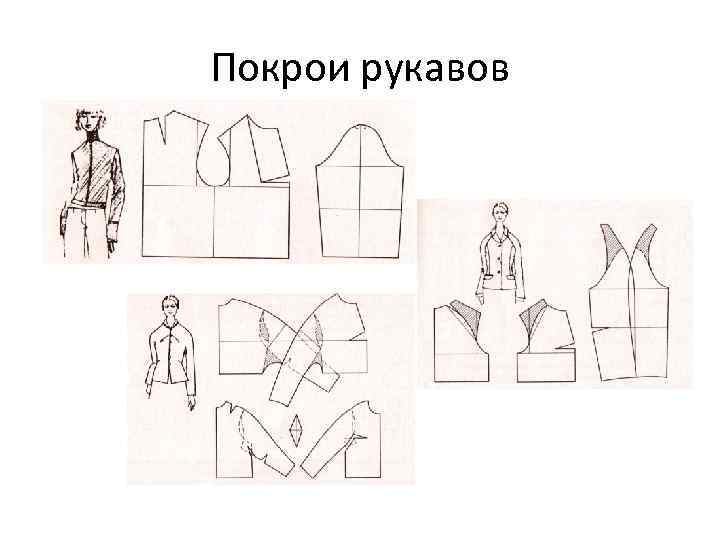 Покрои рукавов