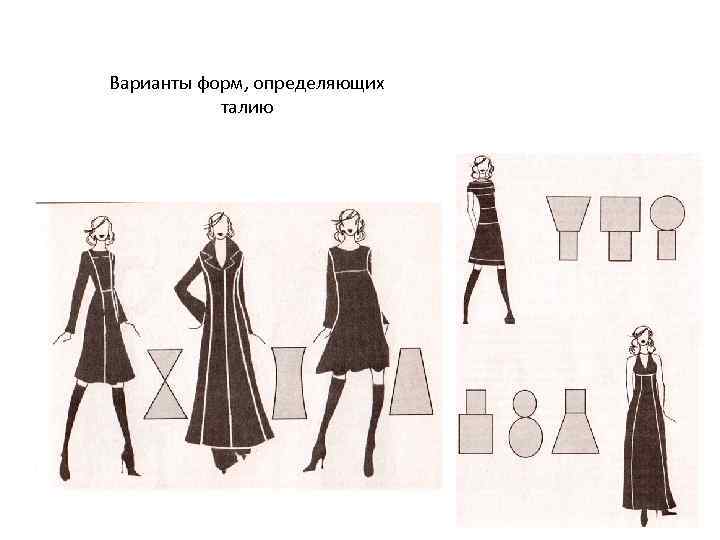 Варианты форм, определяющих талию