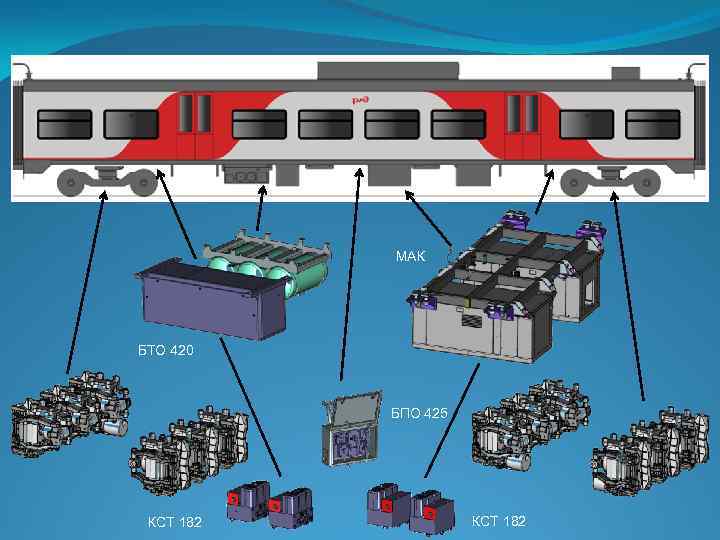 РЖД

МАК

БТО 420

БПО 425

КСТ 182

КСТ 182