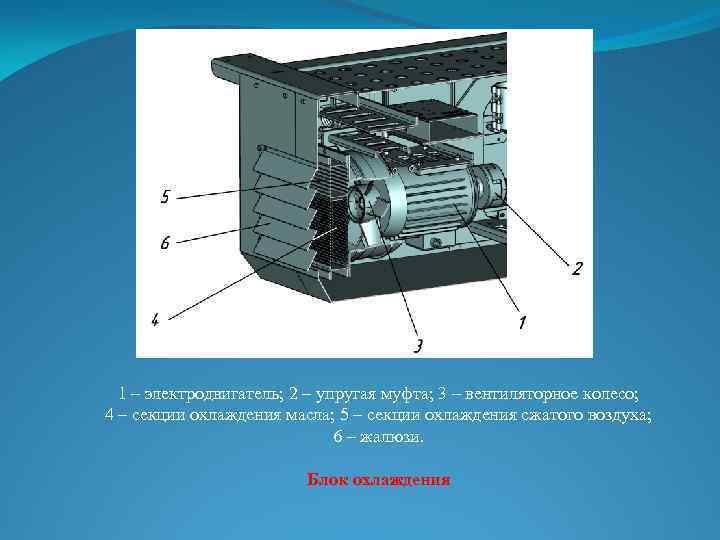 5

6

4

3

1

2

1 – электродвигатель; 2 – упругая муфта; 3 – вентиляторное колесо; 4 – секции охлаждения масла; 5 – секции охлаждения сжатого воздуха; 6 – жалюзи.

Блок охлаждения