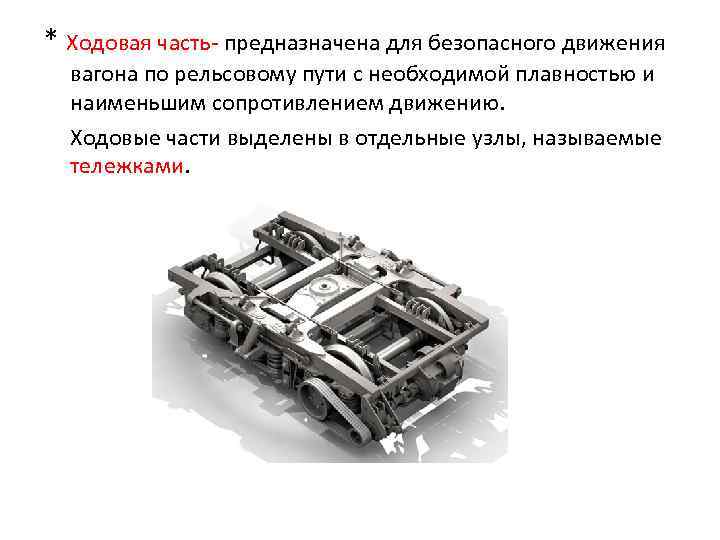 * Ходовая часть- предназначена для безопасного движения вагона по рельсовому пути с необходимой плавностью и наименьшим сопротивлением движению.

Ходовые части выделены в отдельные узлы, называемые тележками.