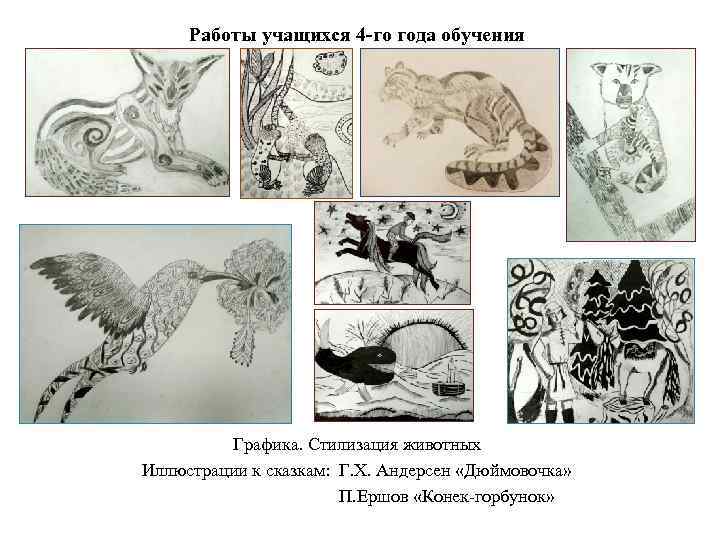 Работы учащихся 4-го года обучения

Графика. Стилизация животных

Иллюстрации к сказкам: Г.Х. Андерсен «Дюймовочка»

П.Ершов «Конек-горбунок»