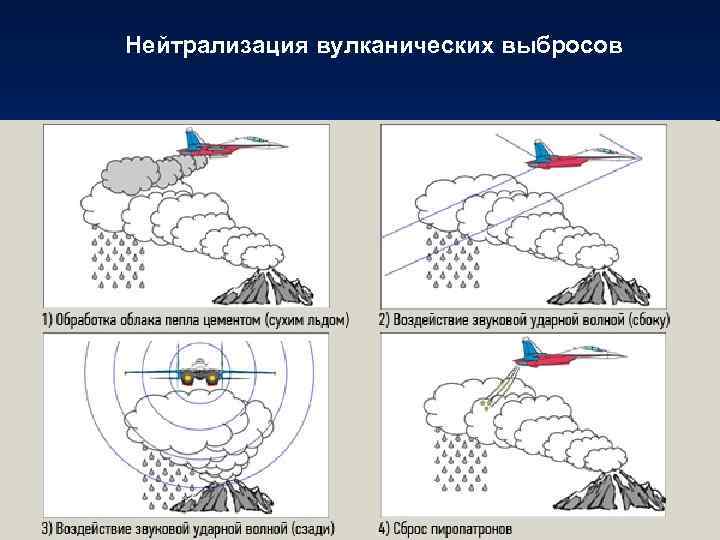 Нейтрализация вулканических выбросов

1) Обработка облака пепла цементом (сухим льдом)

2) Воздействие звуковой ударной волной (сбоку)

3) Воздействие звуковой ударной волной (сзади)

4) Сброс пиропатронов