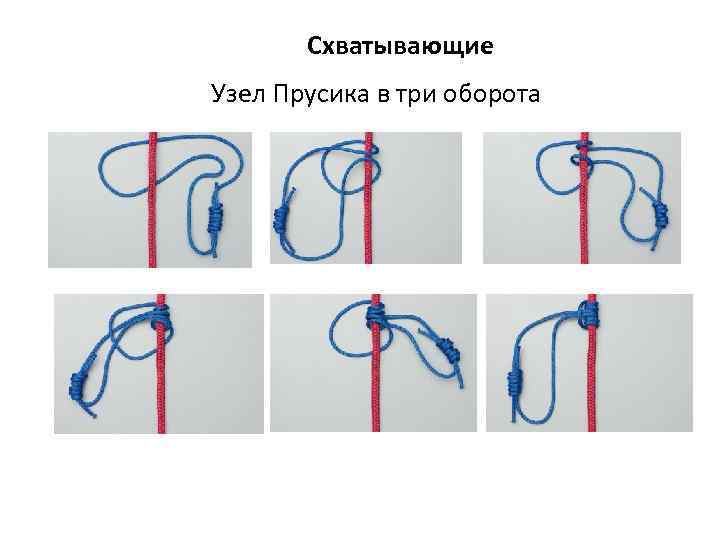 Схватывающие

Узел Прусика в три оборота