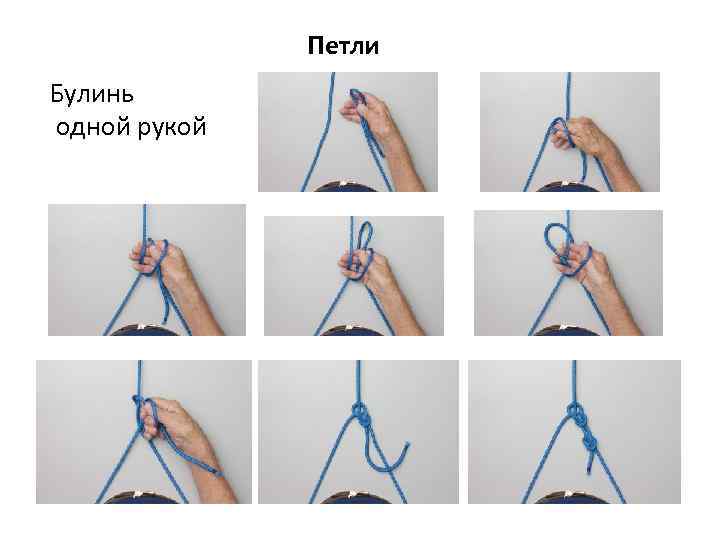 Петли

Булинь
одной рукой