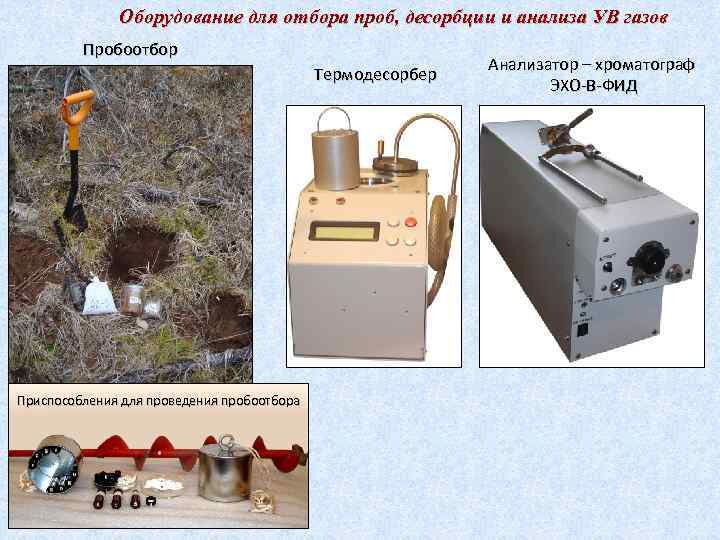 Оборудование для отбора проб, десорбции и анализа УВ газов

Пробоотбор

Термодесорбер

Анализатор – хроматограф ЭХО-В-ФИД

Приспособления для проведения пробоотбора