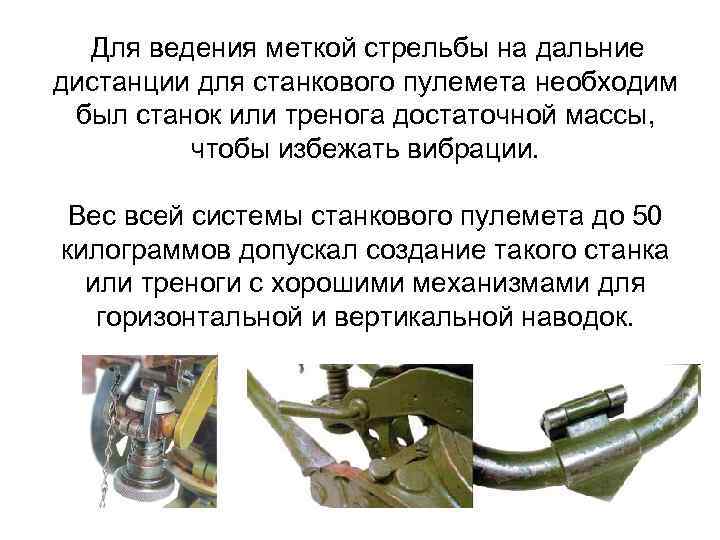 Для ведения меткой стрельбы на дальние дистанции для станкового пулемета необходим был станок или тренога достаточной массы, чтобы избежать вибрации.

Вес всей системы станкового пулемета до 50 килограммов допускал создание такого станка или треноги с хорошими механизмами для горизонтальной и вертикальной наводок.