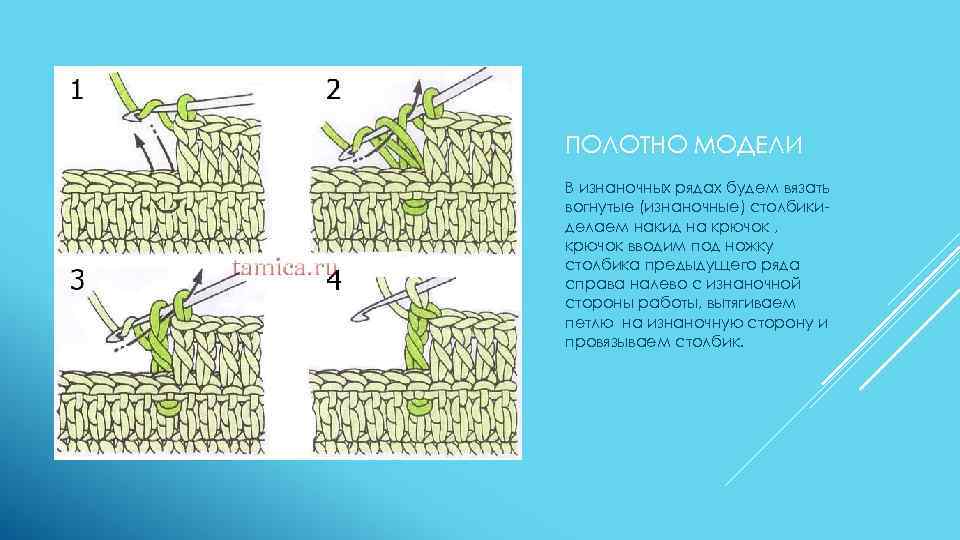 1

2

tamica.ru

3

4

ПОЛОТНО МОДЕЛИ

В изнаночных рядах будем вязать вогнутые (изнаночные) столбики- делаем накид на крючок , крючок вводим под ножку столбика предыдущего ряда справа налево с изнаночной стороны работы, вытягиваем петлю на изнаночную сторону и провязываем столбик.