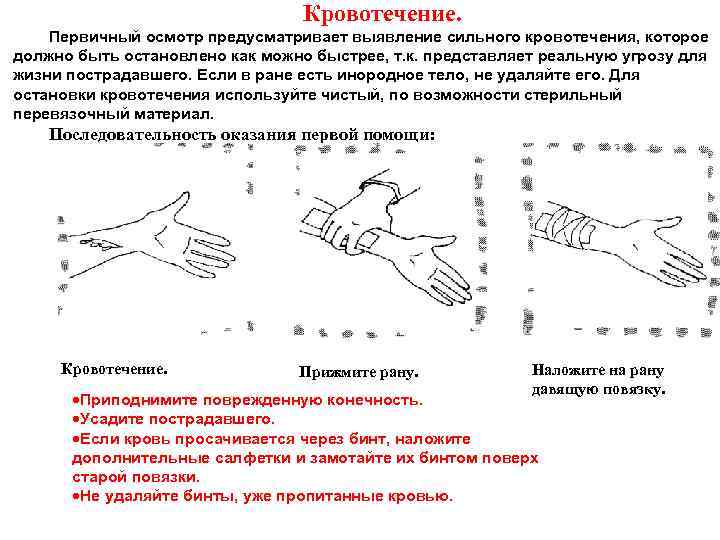 Кровотечение.

Первичный осмотр предусматривает выявление сильного кровотечения, которое должно быть остановлено как можно быстрее, т.к. представляет реальную угрозу для жизни пострадавшего. Если в ране есть инородное тело, не удаляйте его. Для остановки кровотечения используйте чистый, по возможности стерильный перевязочный материал.

Последовательность оказания первой помощи:

Кровотечение.

Прижмите рану.

Наложите на рану давящую повязку.

•Приподнимите поврежденную конечность.
•Усадите пострадавшего.
•Если кровь просачивается через бинт, наложите дополнительные салфетки и замотайте их бинтом поверх старой повязки.
•Не удаляйте бинты, уже пропитанные кровью.