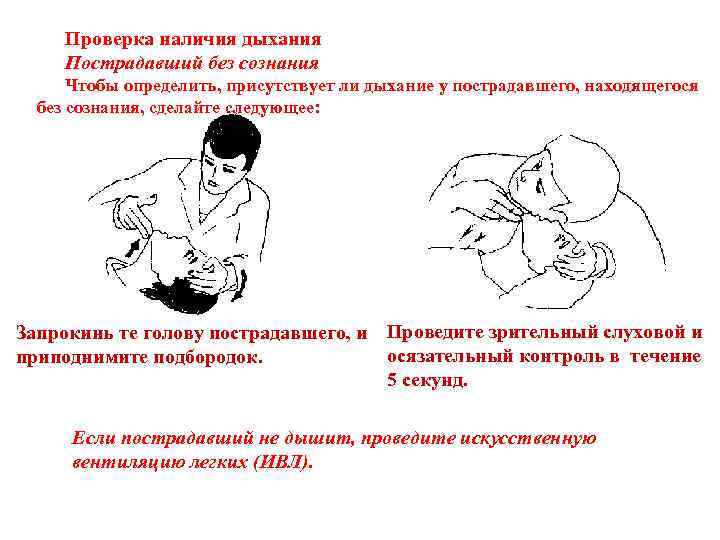 Проверка наличия дыхания
Пострадавший без сознания
Чтобы определить, присутствует ли дыхание у пострадавшего, находящегося без сознания, сделайте следующее:

Запрокинь те голову пострадавшего, и приподнимите подбородок.

Проведите зрительный слуховой и осязательный контроль в течение 5 секунд.

Если пострадавший не дышит, проведите искусственную вентиляцию легких (ИВЛ).