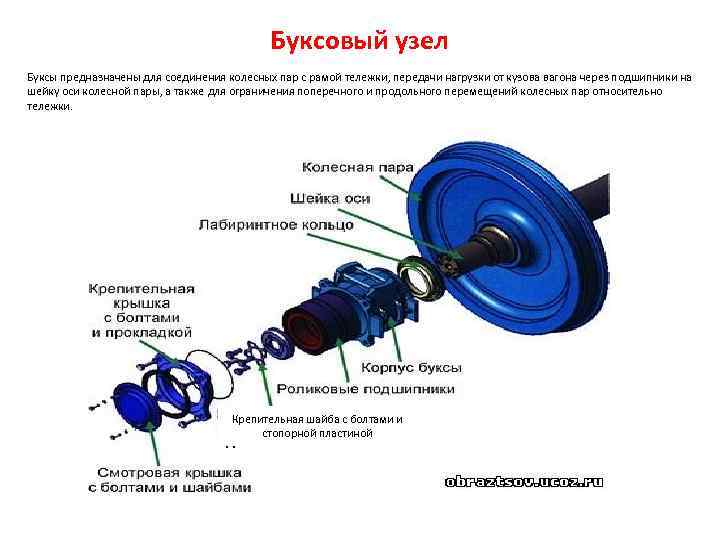 Буксовый узел

Буксы предназначены для соединения колесных пар с рамой тележки, передачи нагрузки от кузова вагона через подшипники на шейку оси колесной пары, а также для ограничения поперечного и продольного перемещений колесных пар относительно тележки.

Колесная пара

Шейка оси

Лабиринтное кольцо

Крепительная крышка с болтами и прокладкой

Корпус буксы

Роликовые подшипники

Крепительная шайба с болтами и стопорной пластиной

Смотровая крышка с болтами и шайбами

obraztsov.ucoz.ru