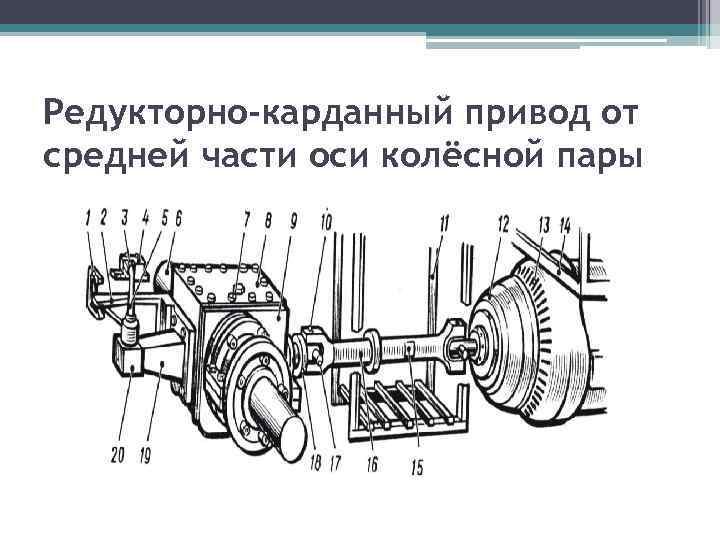 Редукторно-карданный привод от средней части оси колёсной пары

1 2 3 4 5 6 7 8 9 10 11 12 13 14

20 19 18 17 16 15