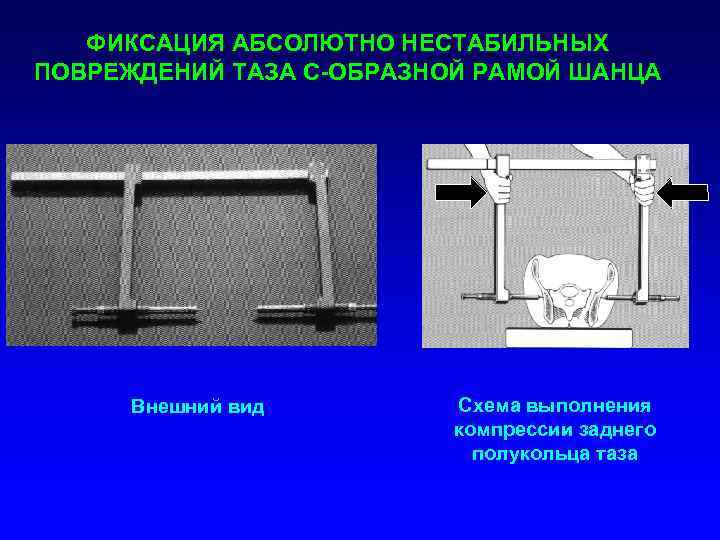 ФИКСАЦИЯ АБСОЛЮТНО НЕСТАБИЛЬНЫХ ПОВРЕЖДЕНИЙ ТАЗА С-ОБРАЗНОЙ РАМОЙ ШАНЦА

Внешний вид

Схема выполнения компрессии заднего полукольца таза