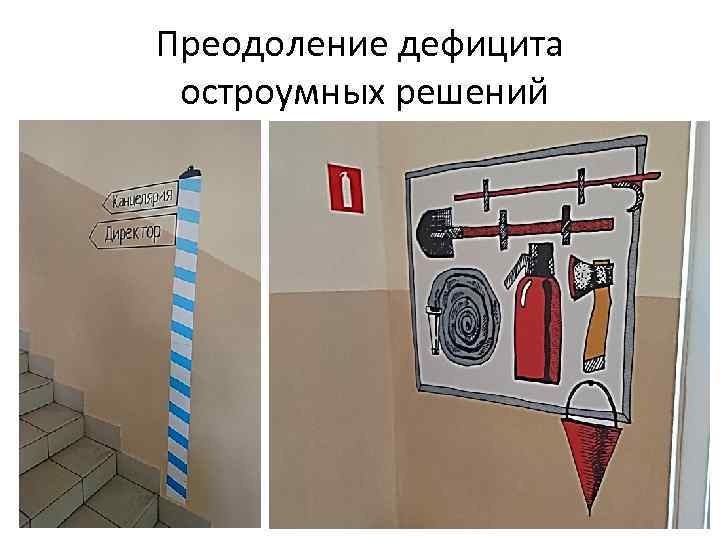 Преодоление дефицита остроумных решений

Канцелярия

Директор