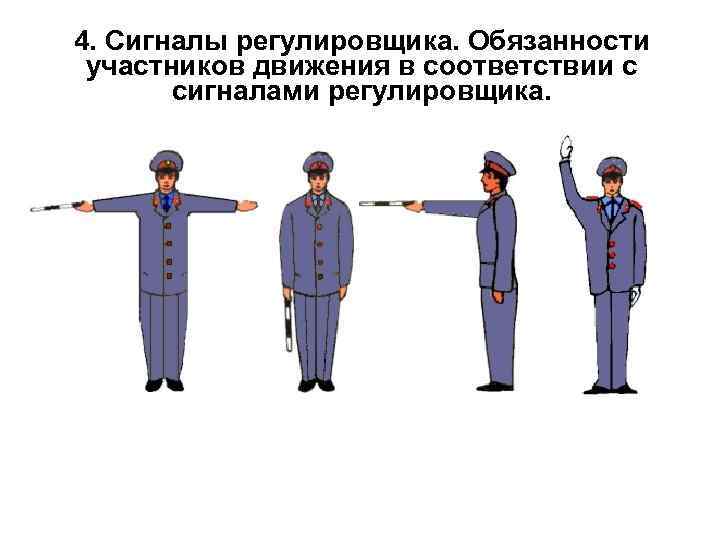 4. Сигналы регулировщика. Обязанности участников движения в соответствии с сигналами регулировщика.