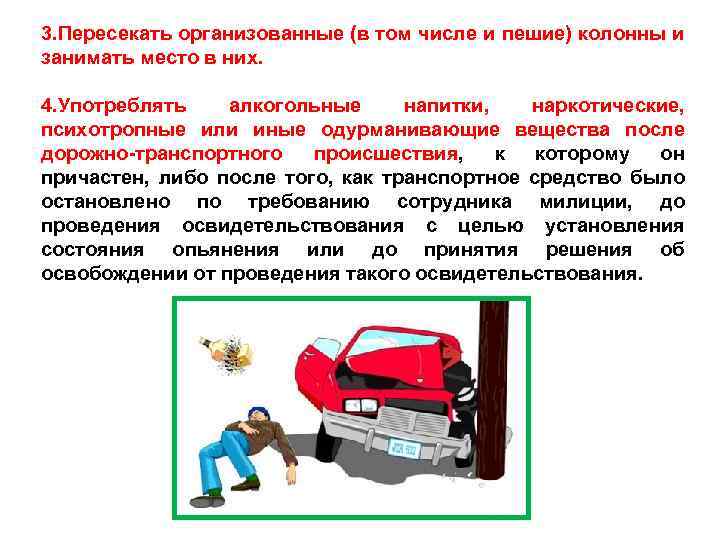 3.Пересекать организованные (в том числе и пешие) колонны и занимать место в них.

4.Употреблять алкогольные напитки, наркотические, психотропные или иные одурманивающие вещества после дорожно-транспортного происшествия, к которому он причастен, либо после того, как транспортное средство было остановлено по требованию сотрудника милиции, до проведения освидетельствования с целью установления состояния опьянения или до принятия решения об освобождении от проведения такого освидетельствования.