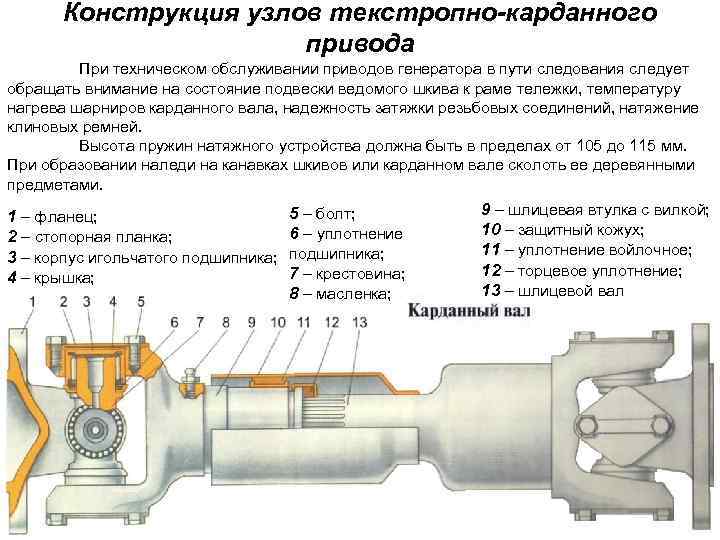 Конструкция узлов текстропно-карданного привода

При техническом обслуживании приводов генератора в пути следования следует обращать внимание на состояние подвески ведомого шкива к раме тележки, температуру нагрева шарниров карданного вала, надежность затяжки резьбовых соединений, натяжение клиновых ремней.

Высота пружин натяжного устройства должна быть в пределах от 105 до 115 мм. При образовании наледи на канавках шкивов или карданном вале сколоть ее деревянными предметами.

1 – фланец;
2 – стопорная планка;
3 – корпус игольчатого подшипника;
4 – крышка;

5 – болт;
6 – уплотнение подшипника;
7 – крестовина;
8 – масленка;

9 – шлицевая втулка с вилкой;
10 – защитный кожух;
11 – уплотнение войлочное;
12 – торцевое уплотнение;
13 – шлицевой вал

Карданный вал

1 2 3 4 5 6 7 8 9 10 11 12 13