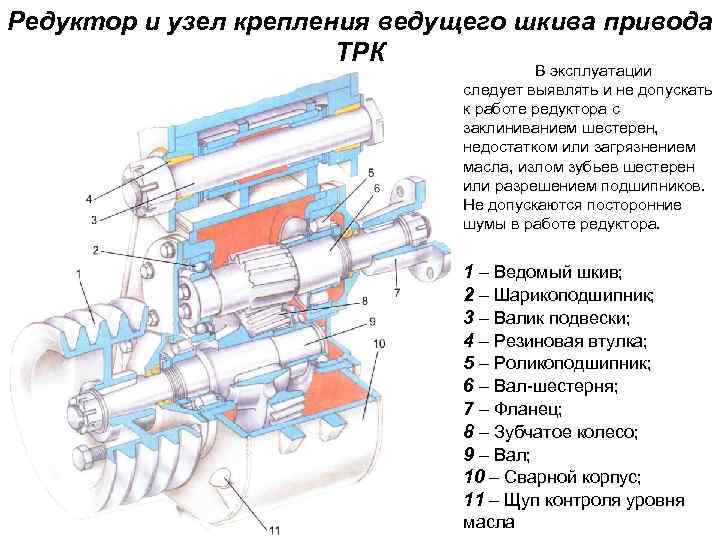 Редуктор и узел крепления ведущего шкива привода ТРК

В эксплуатации следует выявлять и не допускать к работе редуктора с заклиниванием шестерен, недостатком или загрязнением масла, излом зубьев шестерен или разрешением подшипников. Не допускаются посторонние шумы в работе редуктора.

1 – Ведомый шкив;
2 – Шарикоподшипник;
3 – Валик подвески;
4 – Резиновая втулка;
5 – Роликоподшипник;
6 – Вал-шестерня;
7 – Фланец;
8 – Зубчатое колесо;
9 – Вал;
10 – Сварной корпус;
11 – Щуп контроля уровня масла

4
3
2
1
5
6
7
8
9
10
11