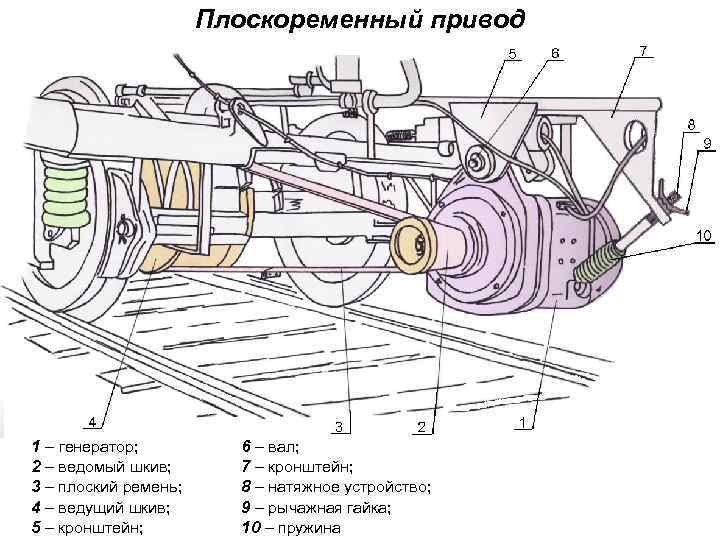 Плоскоременный привод

5
6
7
8
9
10
4
3
2
1

1 – генератор;
2 – ведомый шкив;
3 – плоский ремень;
4 – ведущий шкив;
5 – кронштейн;

6 – вал;
7 – кронштейн;
8 – натяжное устройство;
9 – рычажная гайка;
10 – пружина