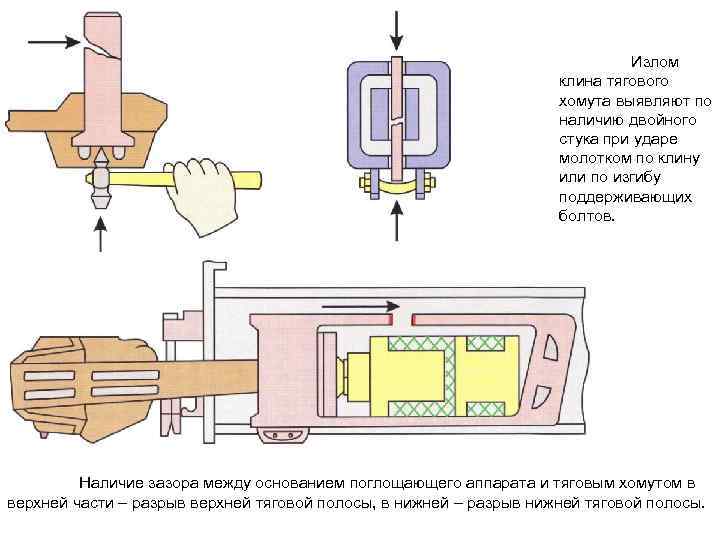 Излом клина тягового хомута выявляют по наличию двойного стука при ударе молотком по клину или по изгибу поддерживающих болтов.

Наличие зазора между основанием поглощающего аппарата и тяговым хомутом в верхней части – разрыв верхней тяговой полосы, в нижней – разрыв нижней тяговой полосы.