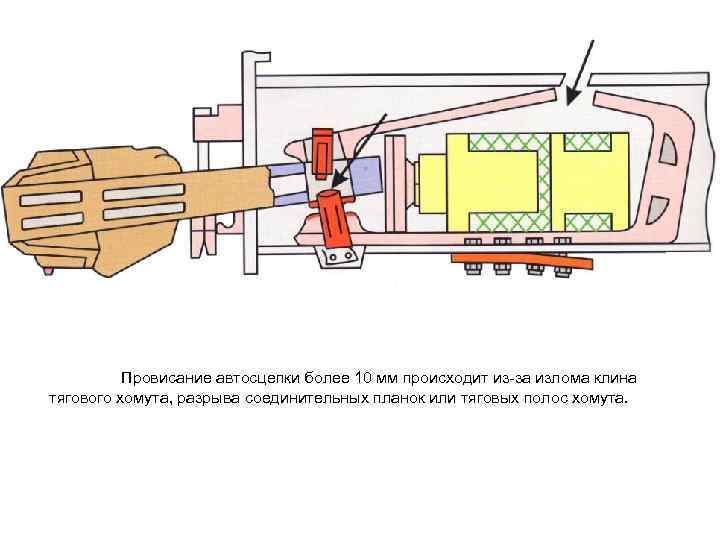 Провисание автосцепки более 10 мм происходит из-за излома клина тягового хомута, разрыва соединительных планок или тяговых полос хомута.