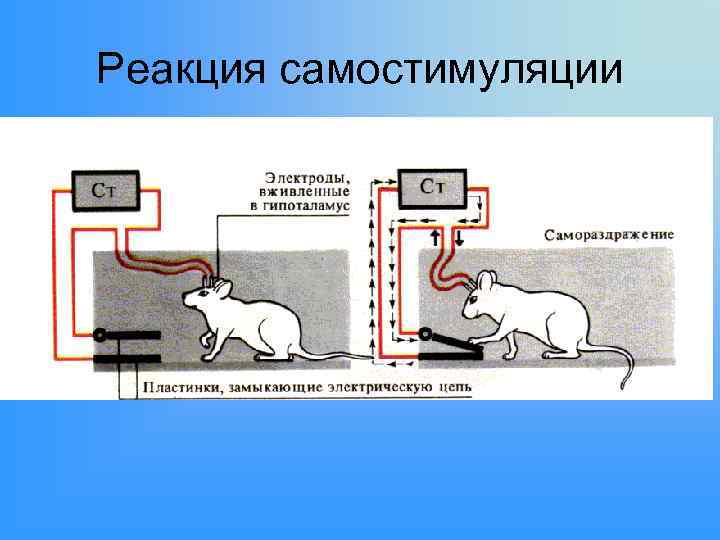 Реакция самостимуляции

Ст

Электроды, вживленные в гипоталамус

Ст

Самораздражение

Пластинки, замыкающие электрическую цепь