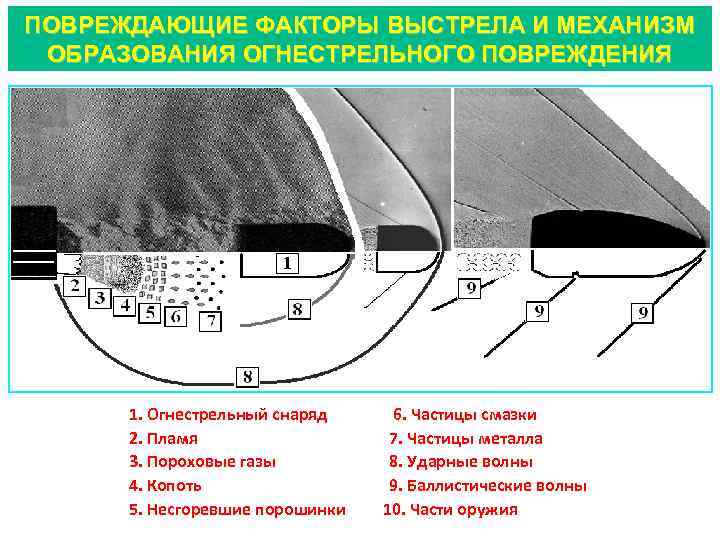 ПОВРЕЖДАЮЩИЕ ФАКТОРЫ ВЫСТРЕЛА И МЕХАНИЗМ ОБРАЗОВАНИЯ ОГНЕСТРЕЛЬНОГО ПОВРЕЖДЕНИЯ

1
2
3
4
5
6
7
8
8
9
9
9

1. Огнестрельный снаряд
2. Пламя
3. Пороховые газы
4. Копоть
5. Несгоревшие порошинки

6. Частицы смазки
7. Частицы металла
8. Ударные волны
9. Баллистические волны
10. Части оружия