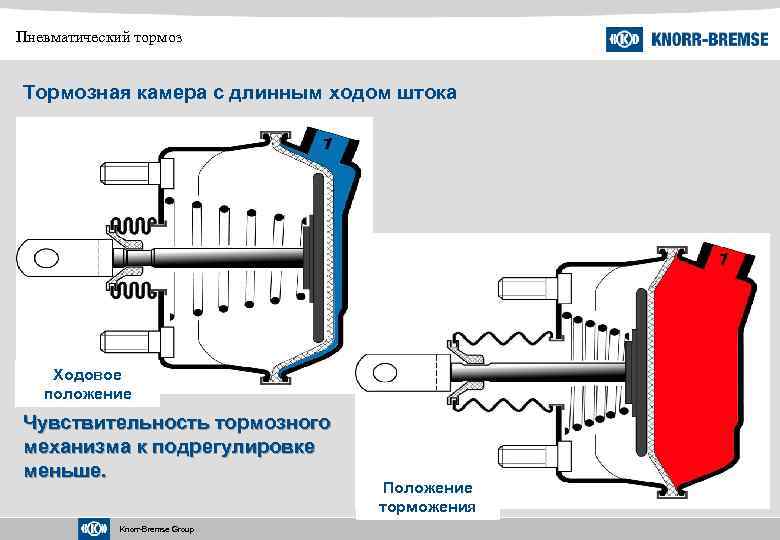 Пневматический тормоз

KNORR-BREMSE

Тормозная камера с длинным ходом штока

1

Ходовое положение

1

Чувствительность тормозного механизма к подрегулировке меньше.

Положение торможения

Knorr-Bremse Group