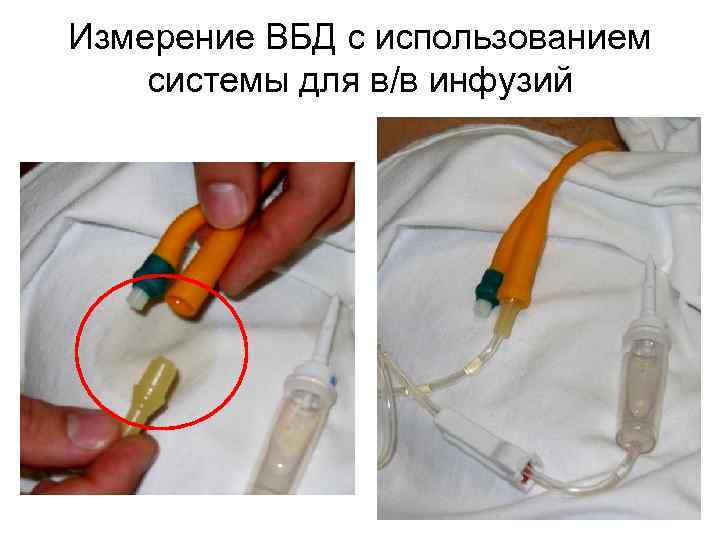 Измерение ВБД с использованием системы для в/в инфузий