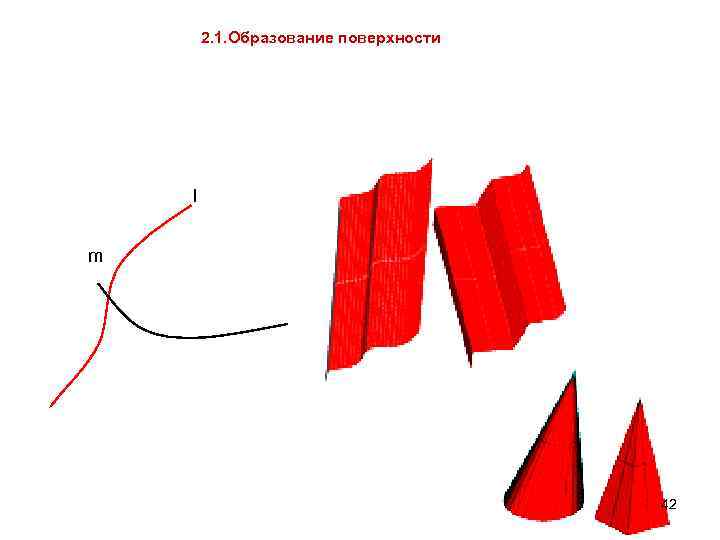 2.1.Образование поверхности

l

m

42