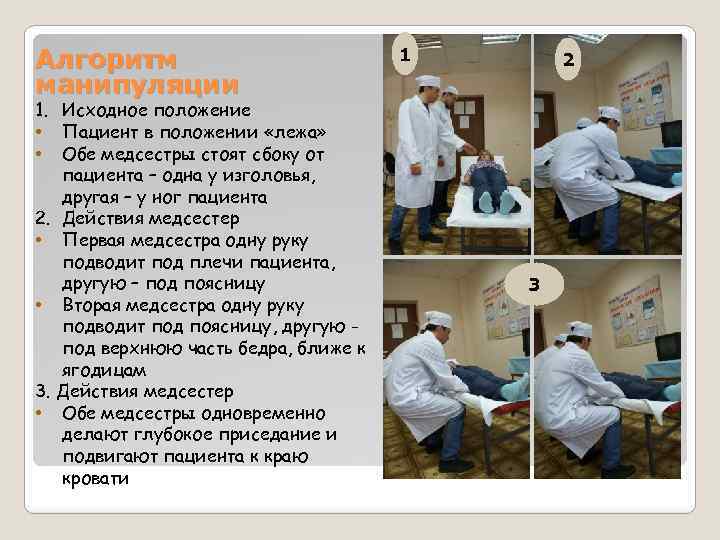 Алгоритм манипуляции

1. Исходное положение
• Пациент в положении «лежа»
• Обе медсестры стоят сбоку от пациента – одна у изголовья, другая – у ног пациента
2. Действия медсестер
• Первая медсестра одну руку подводит под плечи пациента, другую – под поясницу
• Вторая медсестра одну руку подводит под поясницу, другую - под верхнюю часть бедра, ближе к ягодицам
3. Действия медсестер
• Обе медсестры одновременно делают глубокое приседание и подвигают пациента к краю кровати

1

2

3