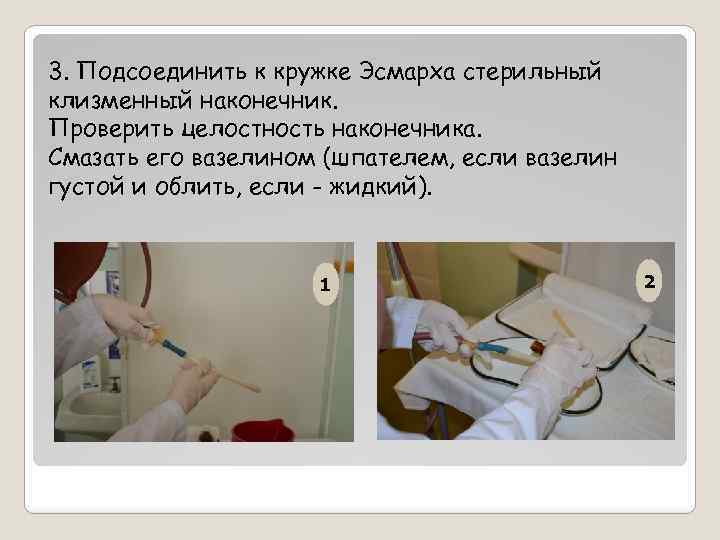 3. Подсоединить к кружке Эсмарха стерильный клизменный наконечник.
Проверить целостность наконечника.
Смазать его вазелином (шпателем, если вазелин густой и облить, если - жидкий).

1

2