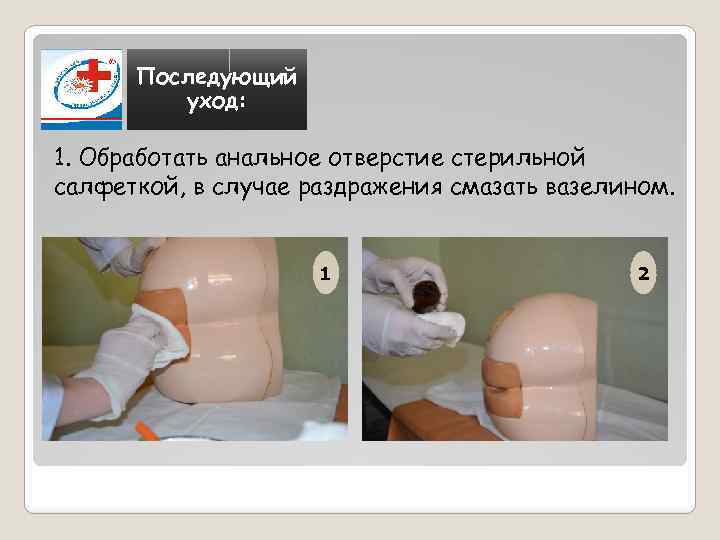 Последующий уход:

1. Обработать анальное отверстие стерильной салфеткой, в случае раздражения смазать вазелином.

1

2