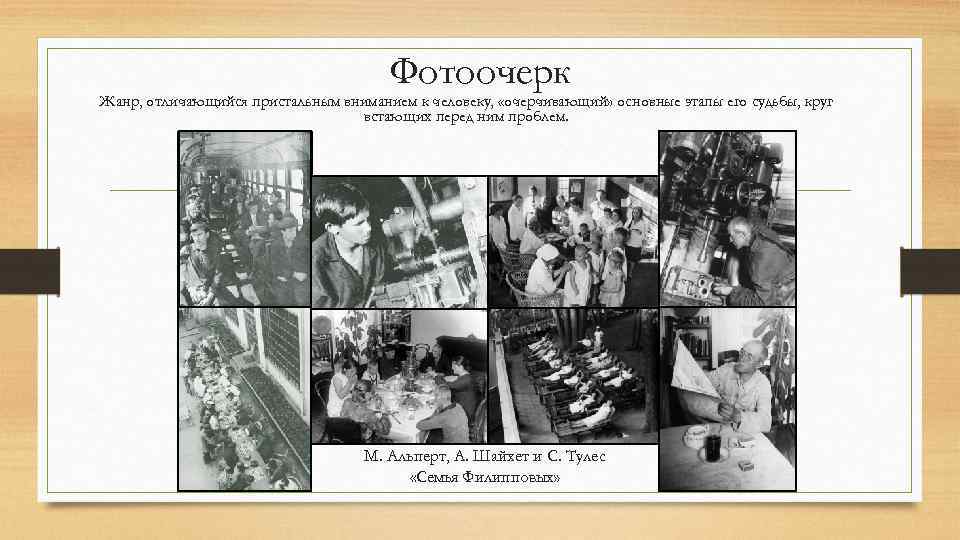 Фотоочерк

Жанр, отличающийся пристальным вниманием к человеку, «очерчивающий» основные этапы его судьбы, круг встающих перед ним проблем.

М. Альперт, А. Шайхет и С. Тулес
«Семья Филипповых»