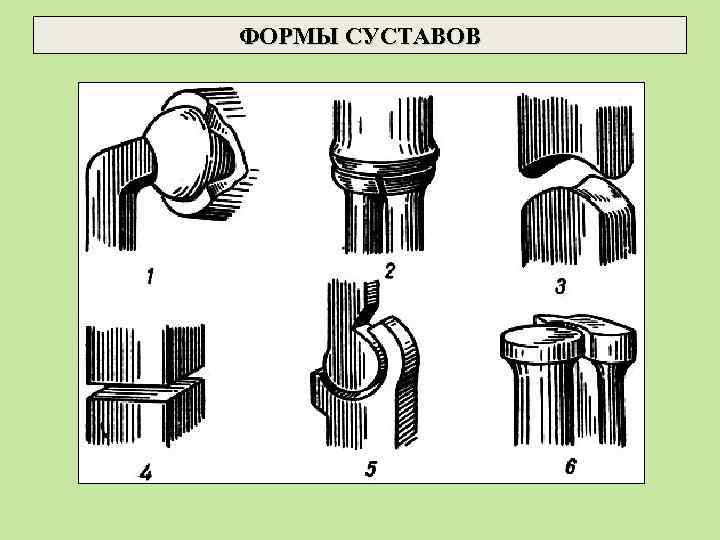 ФОРМЫ СУСТАВОВ

1

2

3

4

5

6