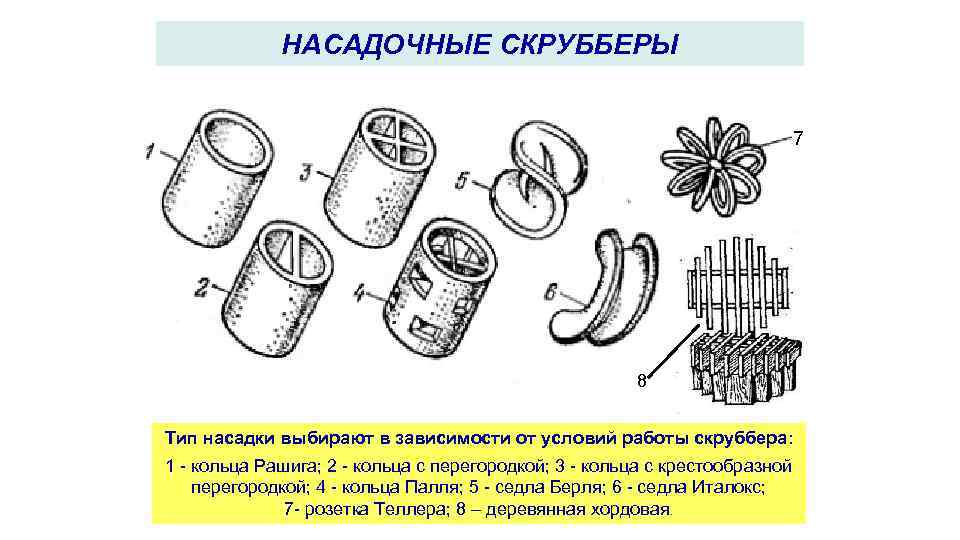 НАСАДОЧНЫЕ СКРУББЕРЫ

1
3
5
7
2
4
6
8

Тип насадки выбирают в зависимости от условий работы скруббера:

1 - кольца Рашига; 2 - кольца с перегородкой; 3 - кольца с крестообразной перегородкой; 4 - кольца Палля; 5 - седла Берля; 6 - седла Италокс; 7- розетка Теллера; 8 – деревянная хордовая.