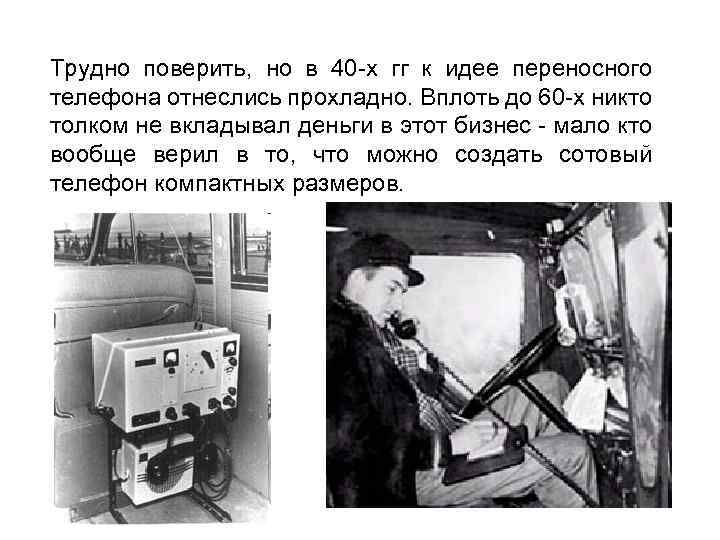 Трудно поверить, но в 40-х гг к идее переносного телефона отнеслись прохладно. Вплоть до 60-х никто толком не вкладывал деньги в этот бизнес - мало кто вообще верил в то, что можно создать сотовый телефон компактных размеров.