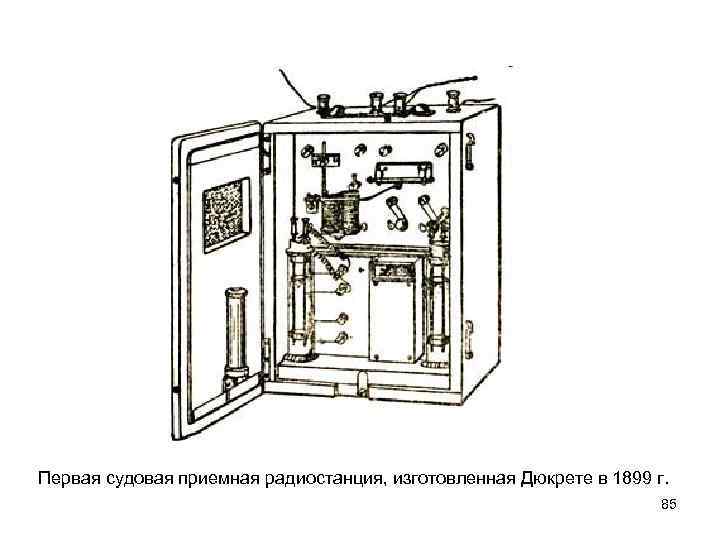 Первая судовая приемная радиостанция, изготовленная Дюкрете в 1899 г.

85