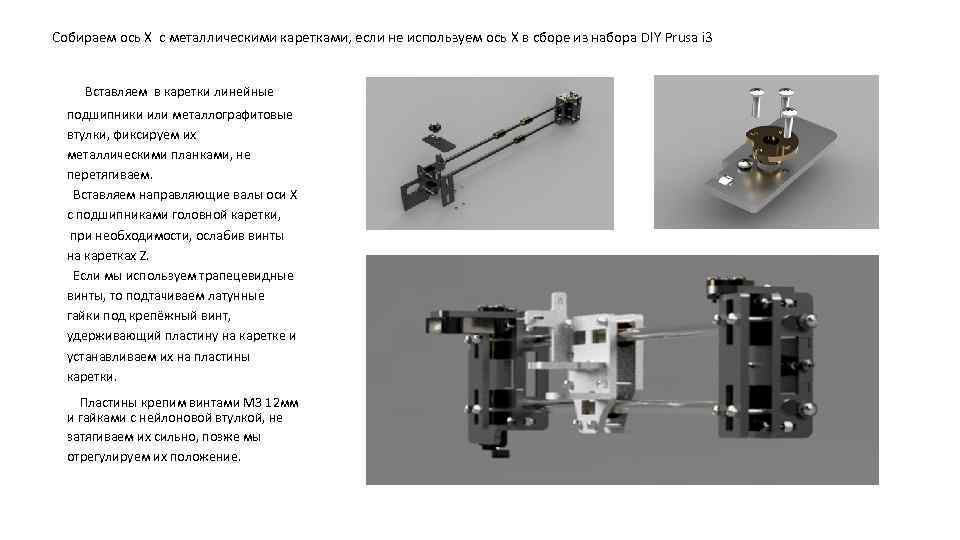 Собираем ось X с металлическими каретками, если не используем ось X в сборе из набора DIY Prusa i3

Вставляем в каретки линейные подшипники или металлографитовые втулки, фиксируем их металлическими планками, не перетягиваем.

Вставляем направляющие валы оси X с подшипниками головной каретки, при необходимости, ослабив винты на каретках Z.

Если мы используем трапецевидные винты, то подтачиваем латунные гайки под крепёжный винт, удерживающий пластину на каретке и устанавливаем их на пластины каретки.

Пластины крепим винтами М3 12мм и гайками с нейлоновой втулкой, не затягиваем их сильно, позже мы отрегулируем их положение.