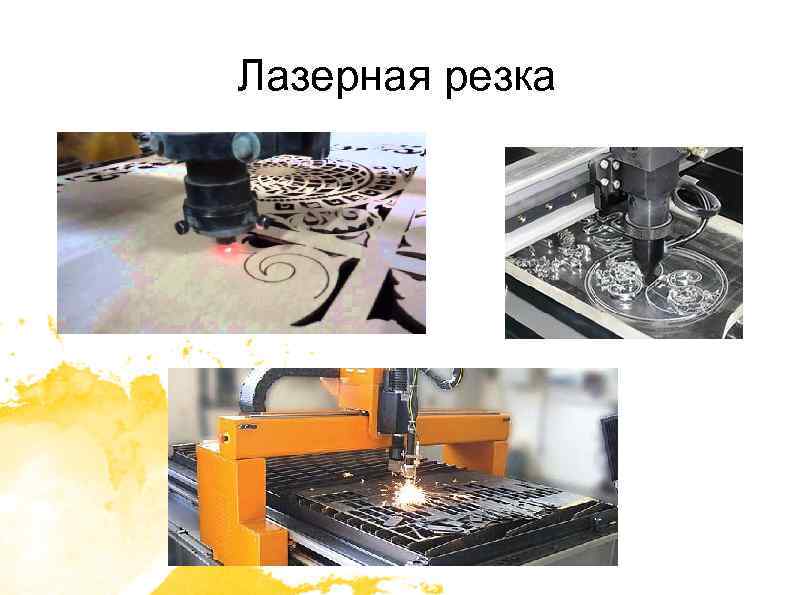 Лазерная резка