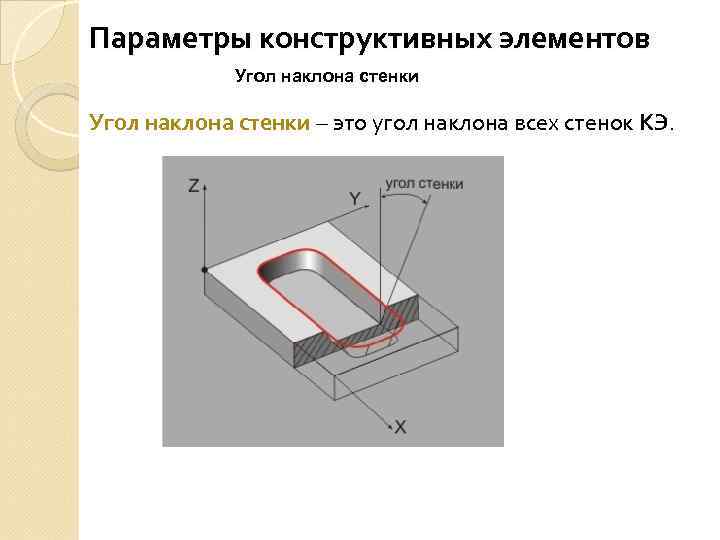 Параметры конструктивных элементов

Угол наклона стенки

Угол наклона стенки – это угол наклона всех стенок КЭ.

Z

Y

угол стенки

X